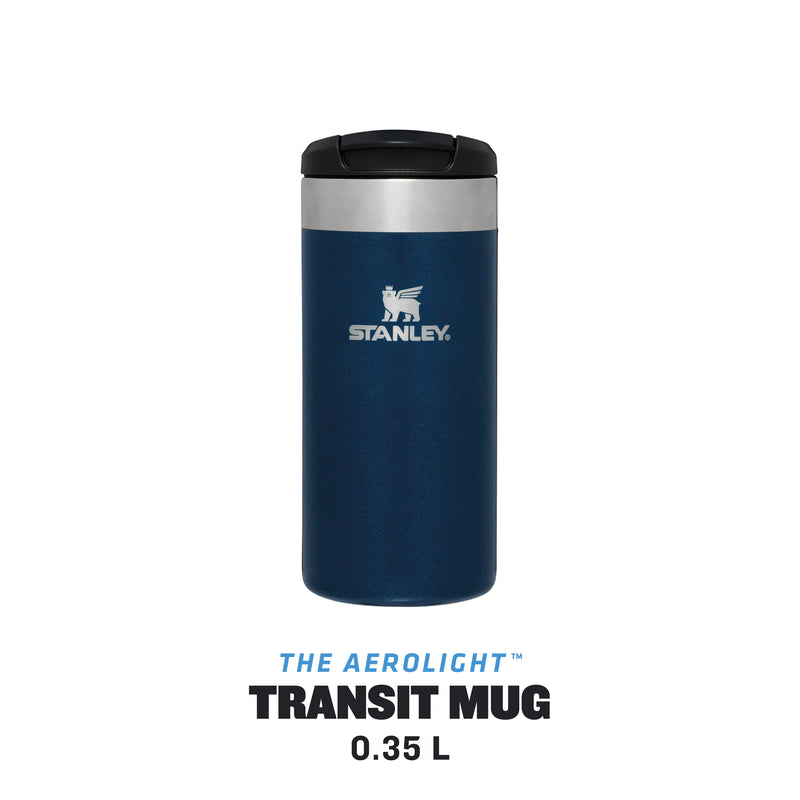 STANLEY.

THE AEROLIGHT™
TRANSIT MUG
0.35 L