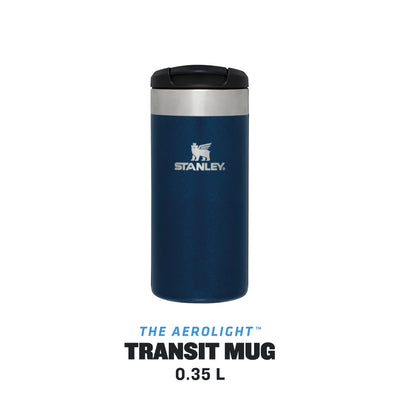 STANLEY

THE AEROLIGHT™
TRANSIT MUG
0.35 L