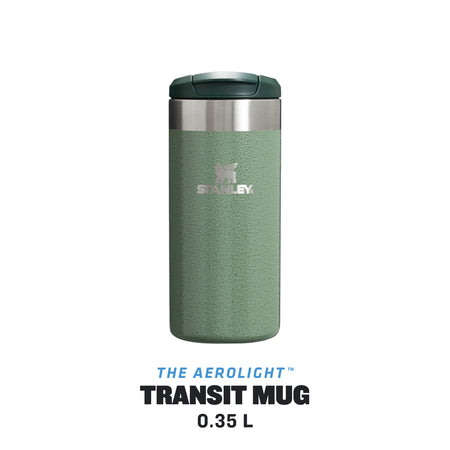 STANLEY

THE AEROLIGHT™
TRANSIT MUG
0.35 L